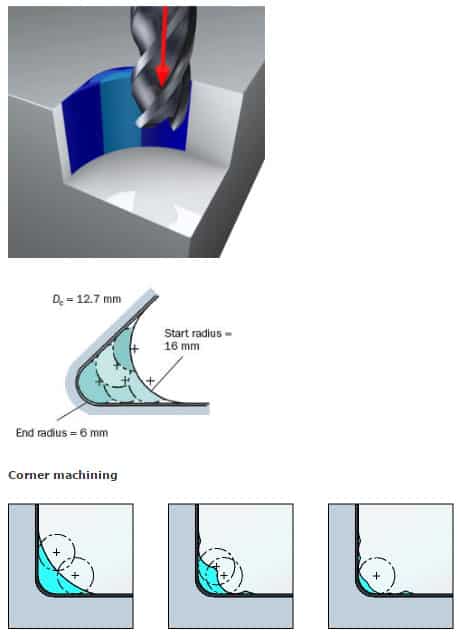 $D_c$ = 12.7 mm

Start radius = 16 mm

End radius = 6 mm

Corner machining