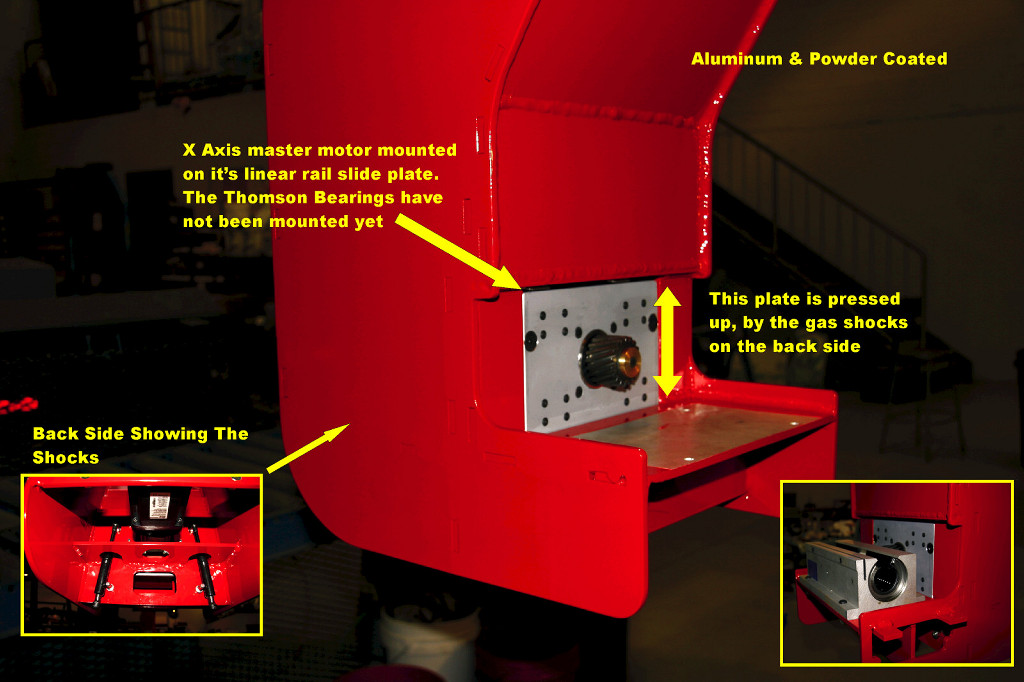 Aluminum & Powder Coated

X Axis master motor mounted on it's linear rail slide plate. The Thomson Bearings have not been mounted yet

This plate is pressed up, by the gas shocks on the back side

Back Side Showing The Shocks