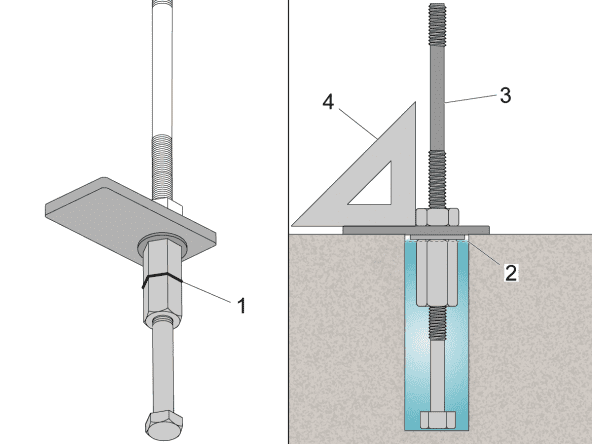 1

4

3

2