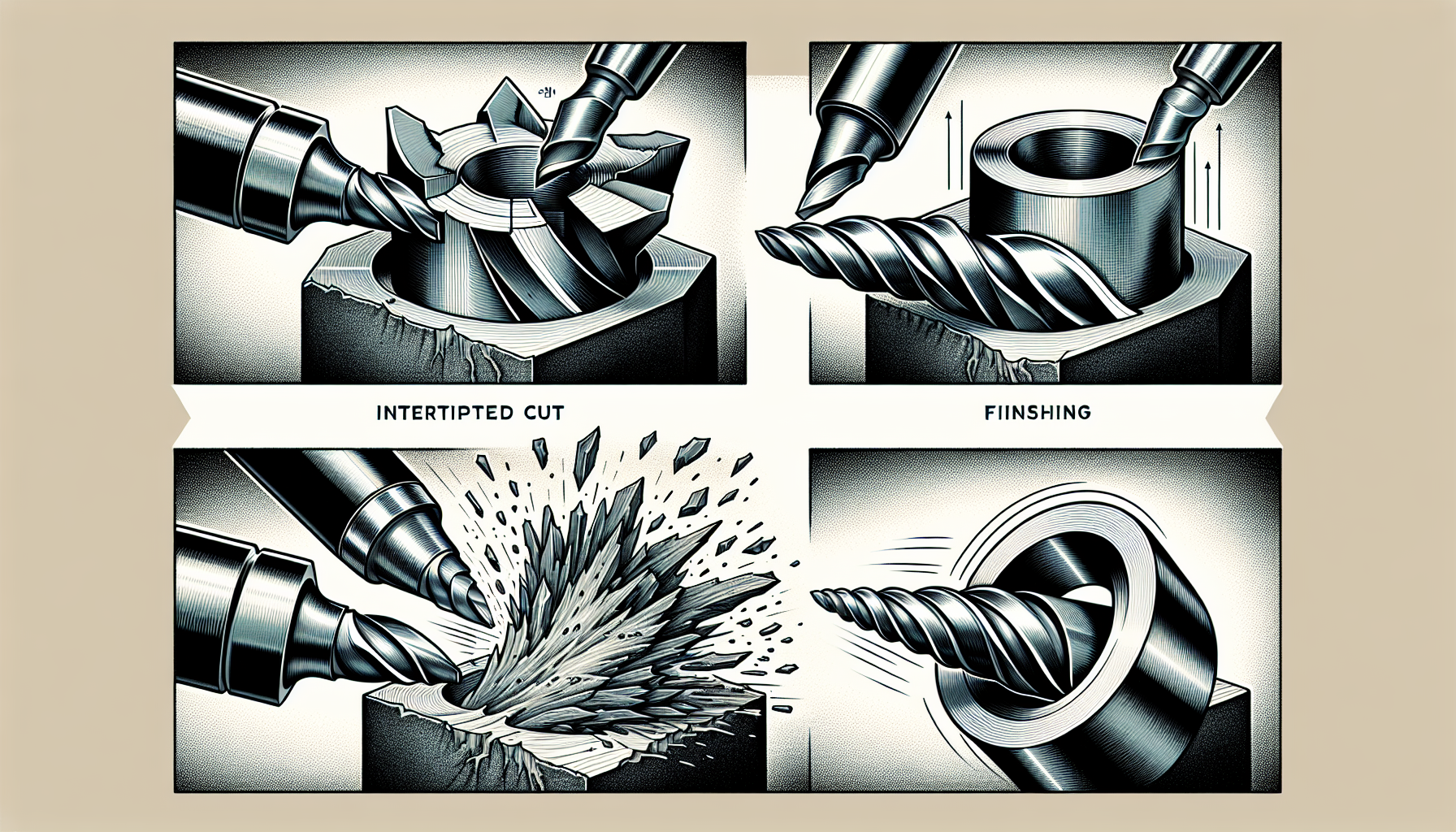 INTERTIPTED CUT

FIINSHING